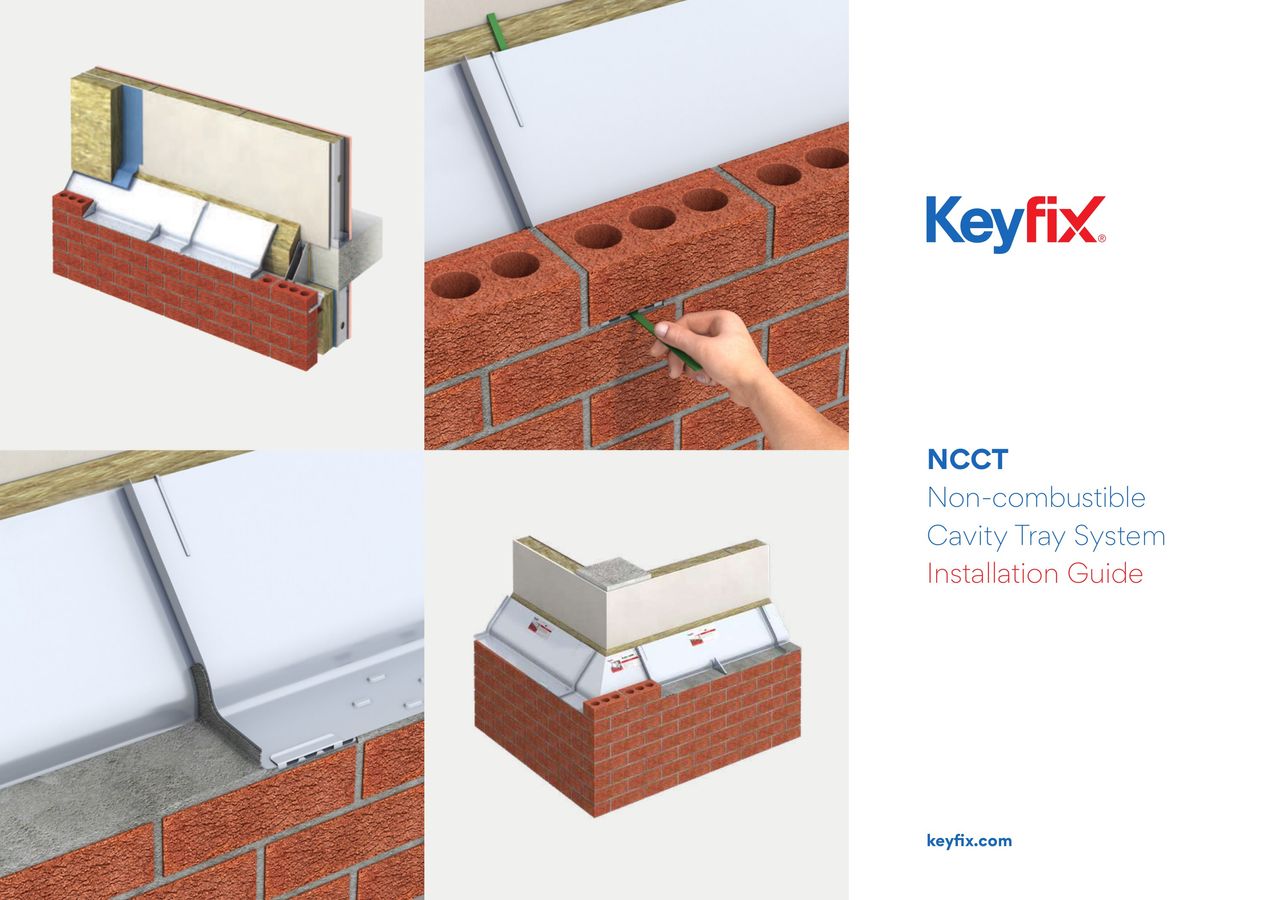 Keyfix®

NCCT
Non-combustible
Cavity Tray System
Installation Guide

keyfix.com